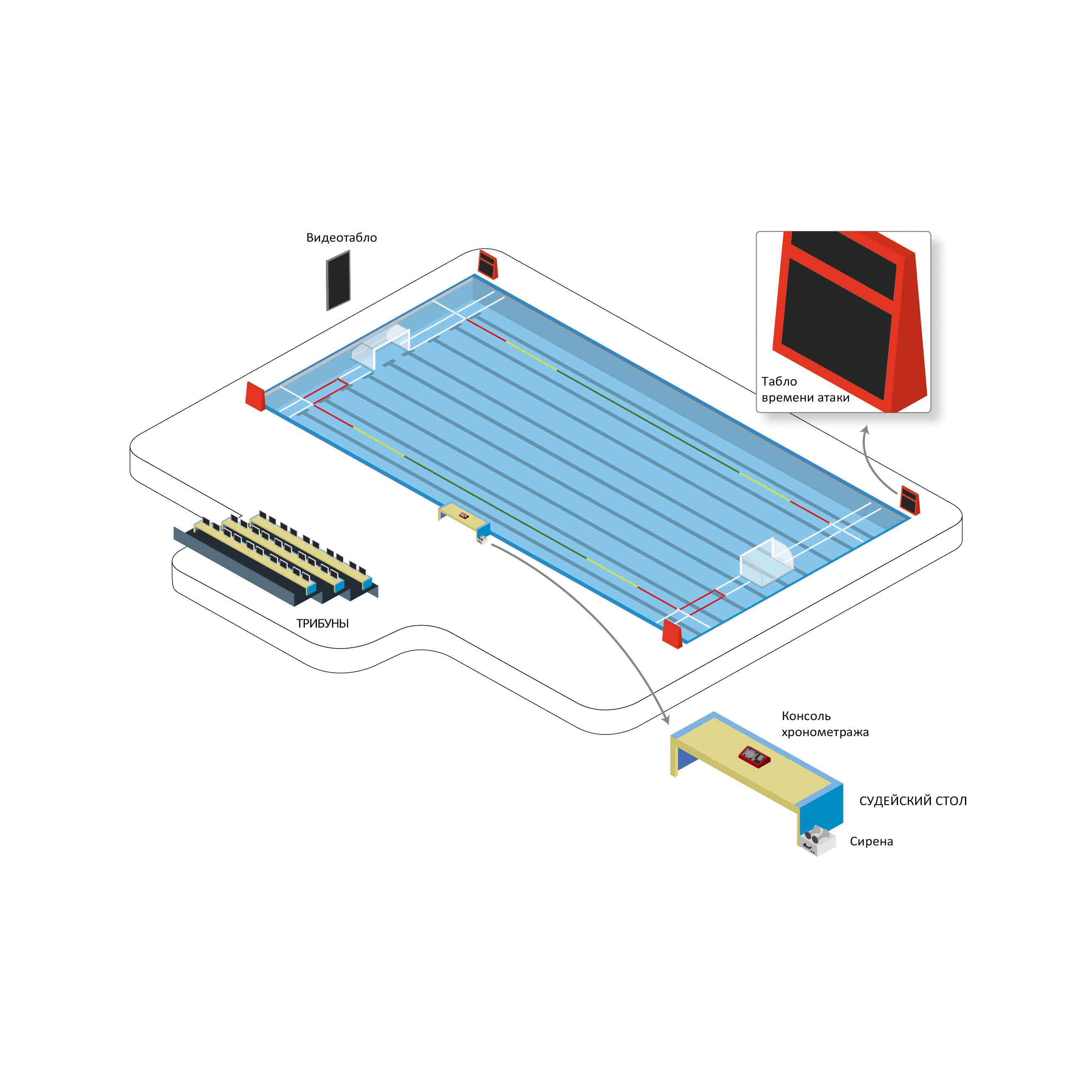 Видеотабло

Табло
времени атаки

ТРИБУНЫ

Консоль
хронометража

СУДЕЙСКИЙ СТОЛ

Сирена