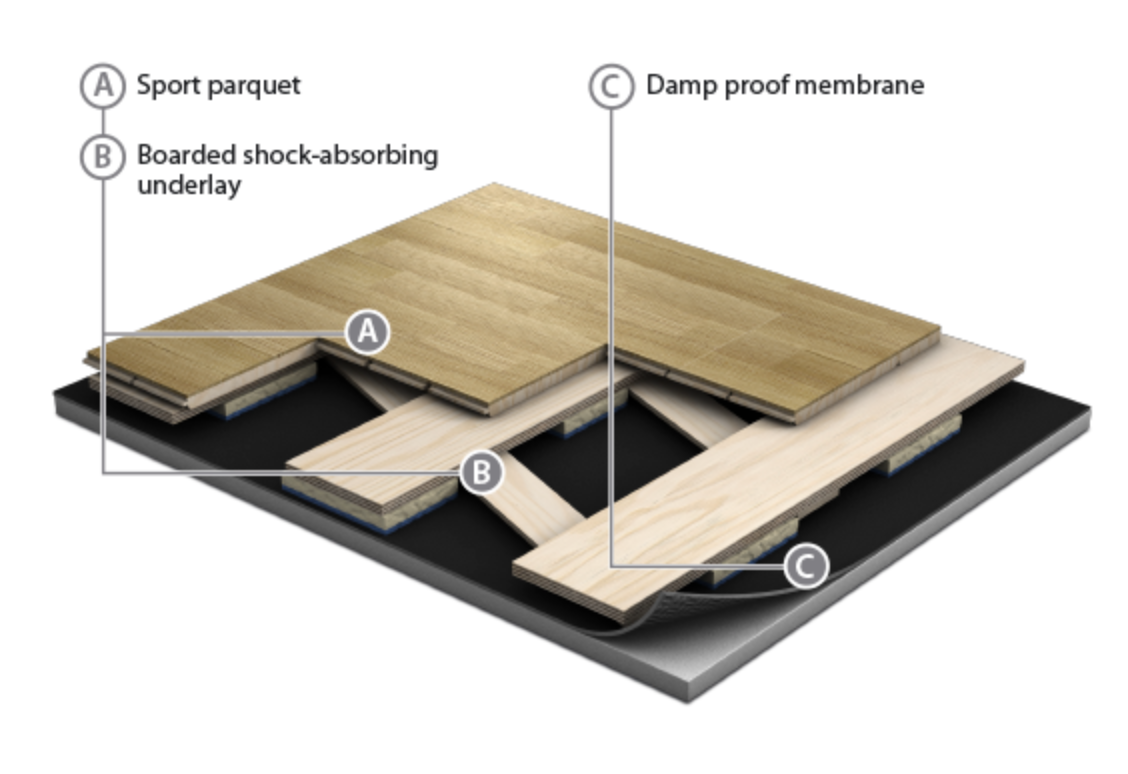 A Sport parquet

B Boarded shock-absorbing underlay

C Damp proof membrane

A

B

C