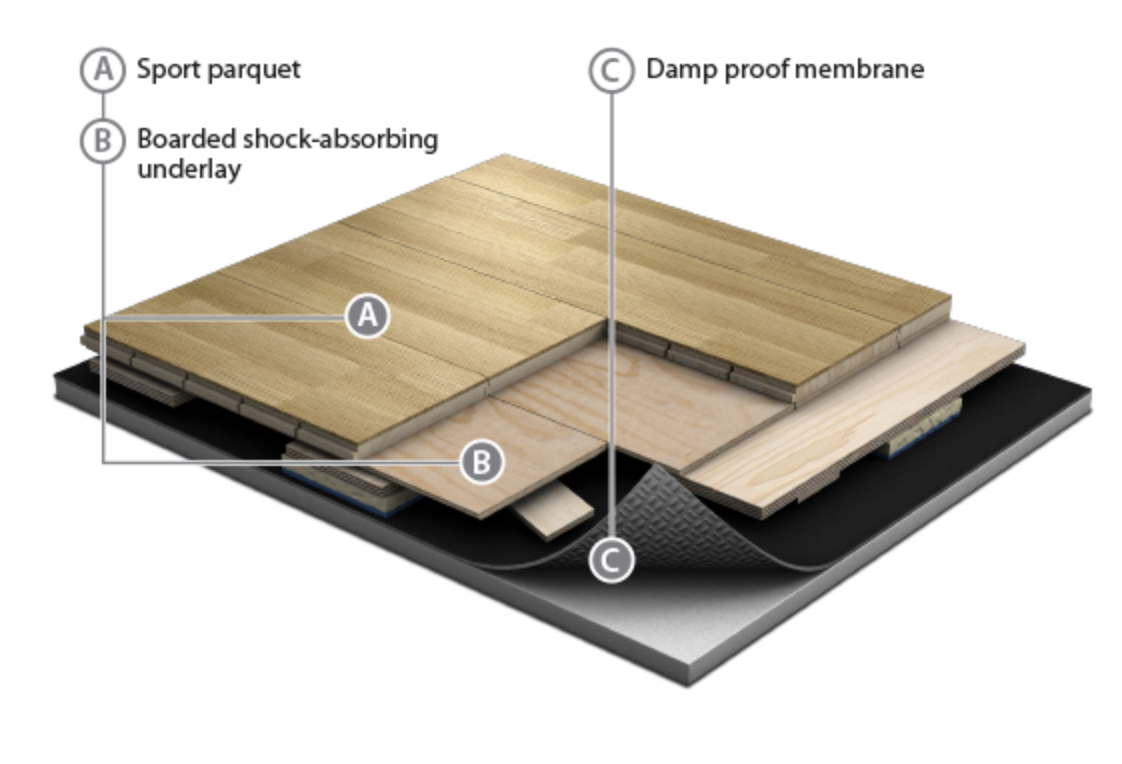 A Sport parquet

B Boarded shock-absorbing underlay

C Damp proof membrane

A

B

C